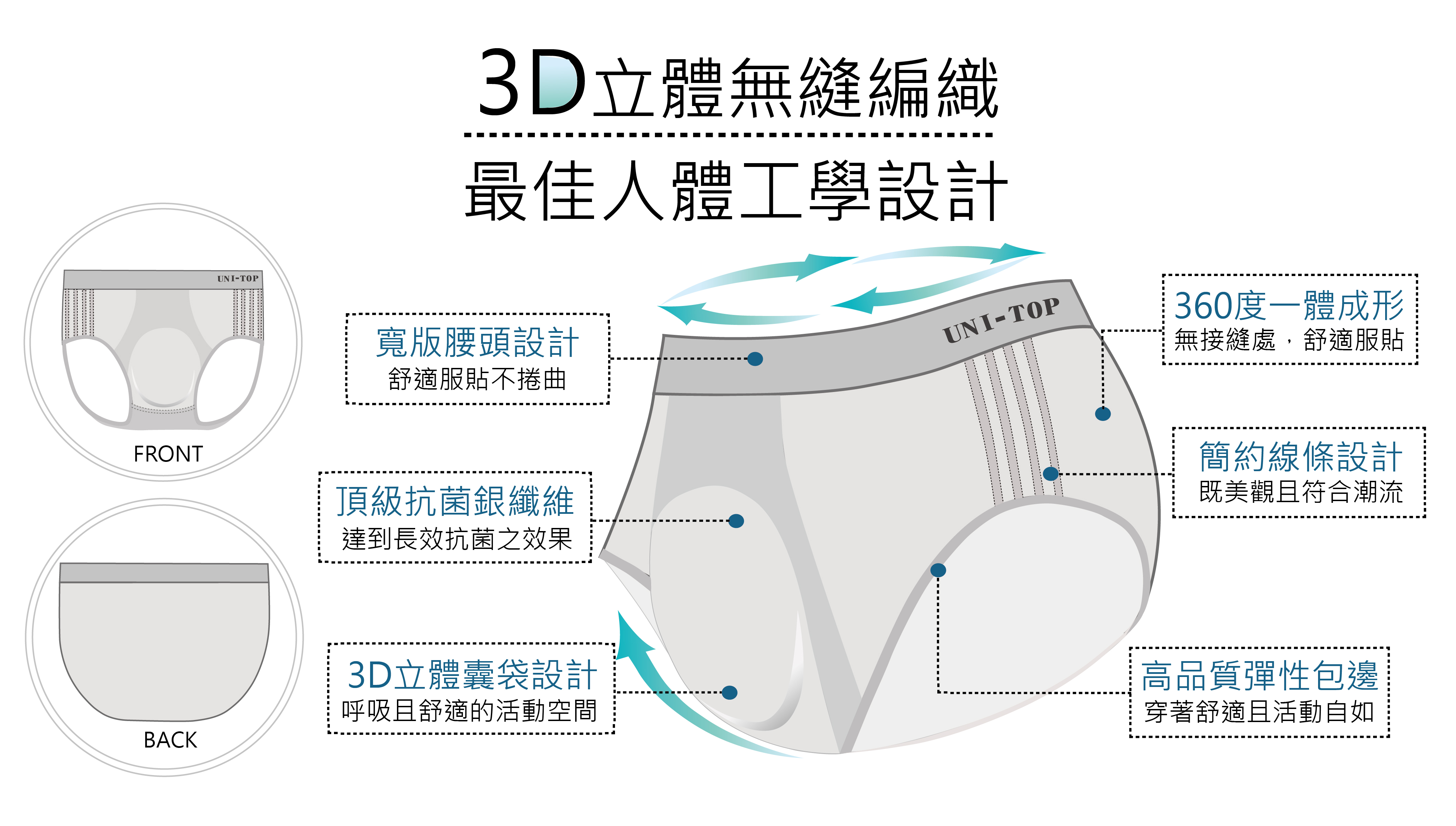 3D立體無縫編織

最佳人體工學設計

UNI-TOP

FRONT

BACK

寬版腰頭設計
舒適服貼不捲曲

頂級抗菌銀纖維
達到長效抗菌之效果

3D立體囊袋設計
呼吸且舒適的活動空間

UNI-TOP

360度一體成形
無接縫處，舒適服貼

簡約線條設計
既美觀且符合潮流

高品質彈性包邊
穿著舒適且活動自如